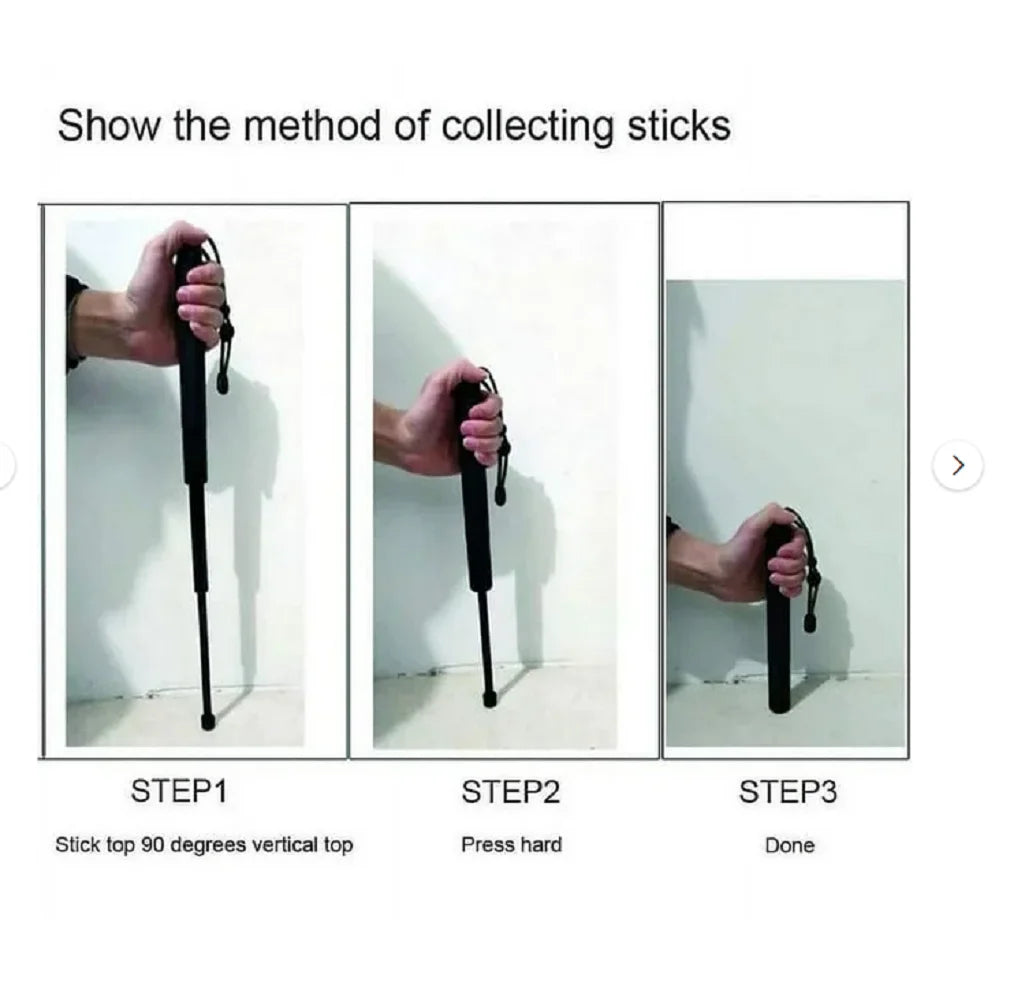 Show the method of collecting sticks

STEP1

Stick top 90 degrees vertical top

STEP2

Press hard

STEP3

Done