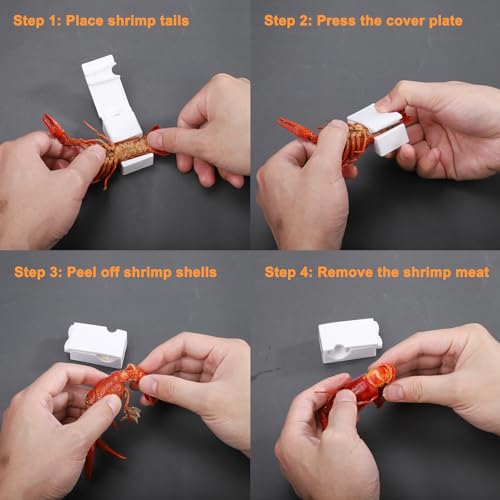 Step 1: Place shrimp tails

Step 2: Press the cover plate

Step 3: Peel off shrimp shells

Step 4: Remove the shrimp meat