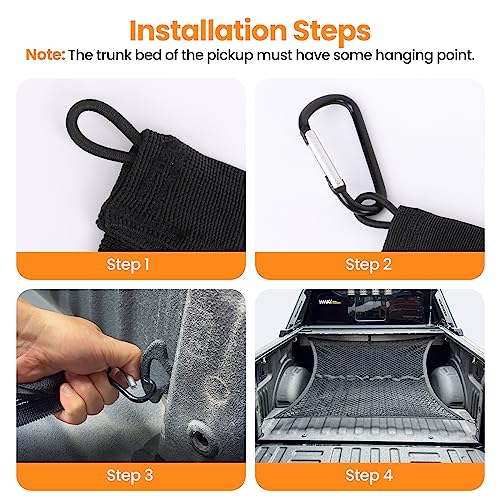 Installation Steps

Note: The trunk bed of the pickup must have some hanging point.

Step 1

Step 2

Step 3

Step 4