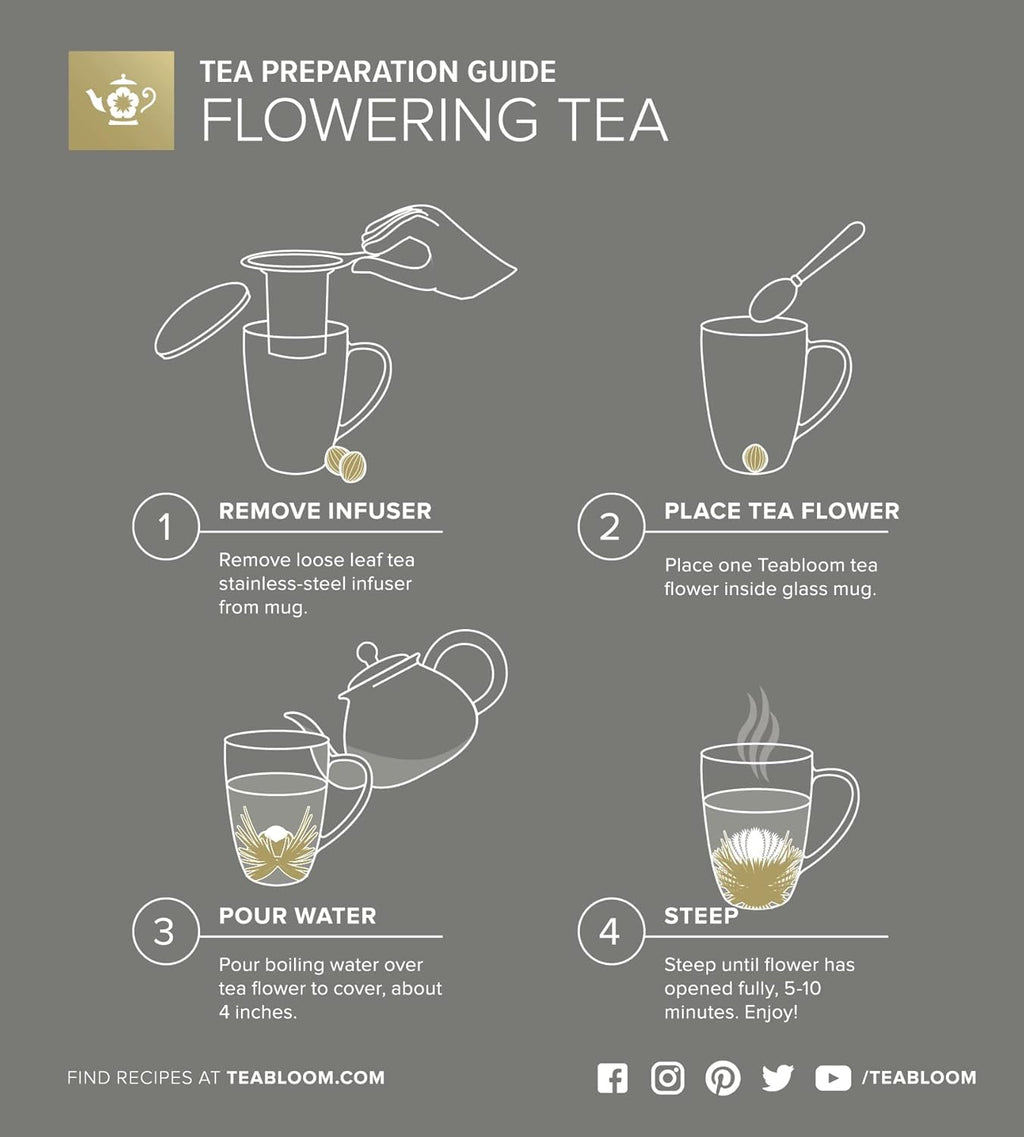 TEA PREPARATION GUIDE
FLOWERING TEA

1 REMOVE INFUSER
Remove loose leaf tea stainless-steel infuser from mug.

2 PLACE TEA FLOWER
Place one Teabloom tea flower inside glass mug.

3 POUR WATER
Pour boiling water over tea flower to cover, about 4 inches.

4 STEEP
Steep until flower has opened fully, 5-10 minutes. Enjoy!

FIND RECIPES AT TEABLOOM.COM

/TEABLOOM